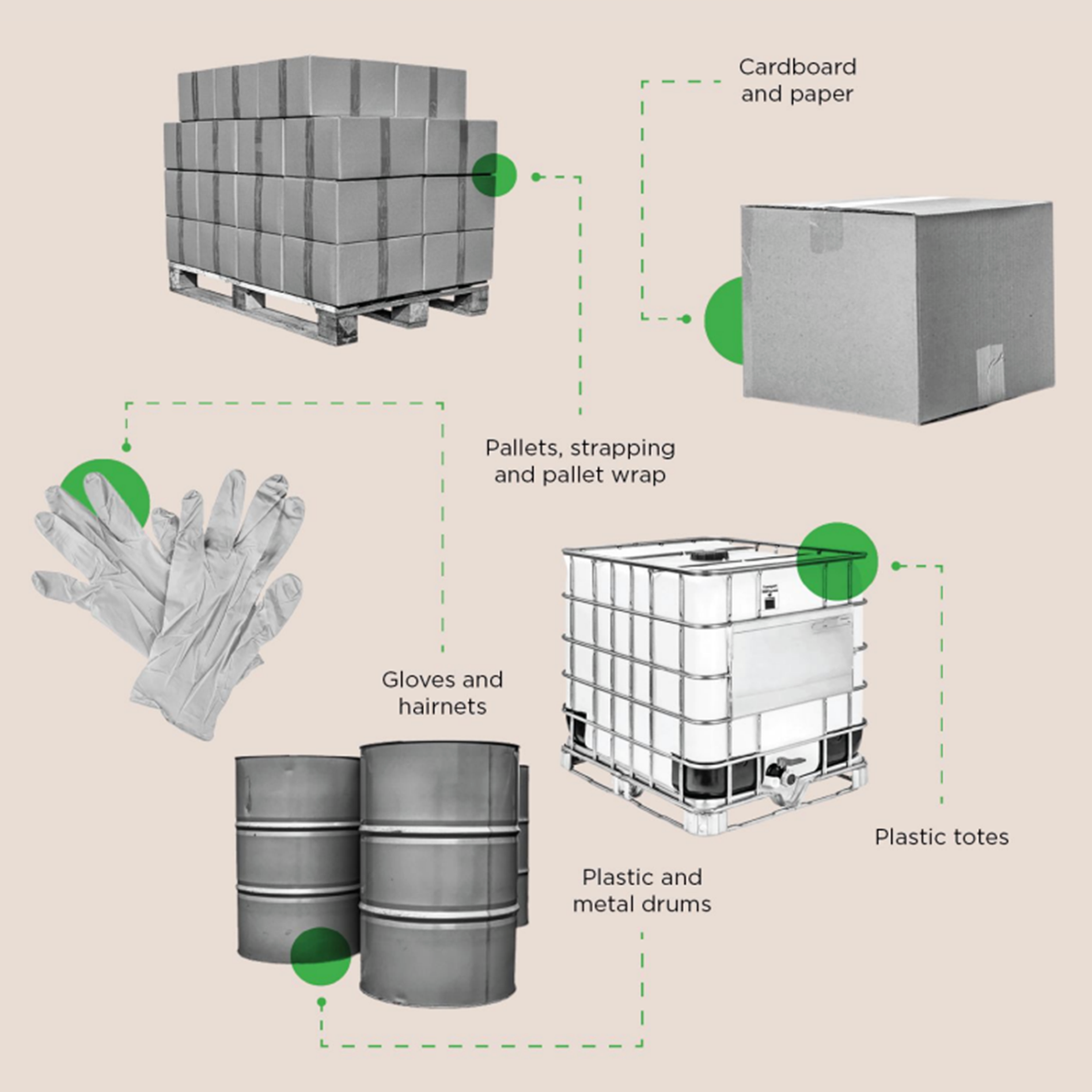 Cardboard and paper

Pallets, strapping and pallet wrap

Gloves and hairnets

Plastic totes

Plastic and metal drums