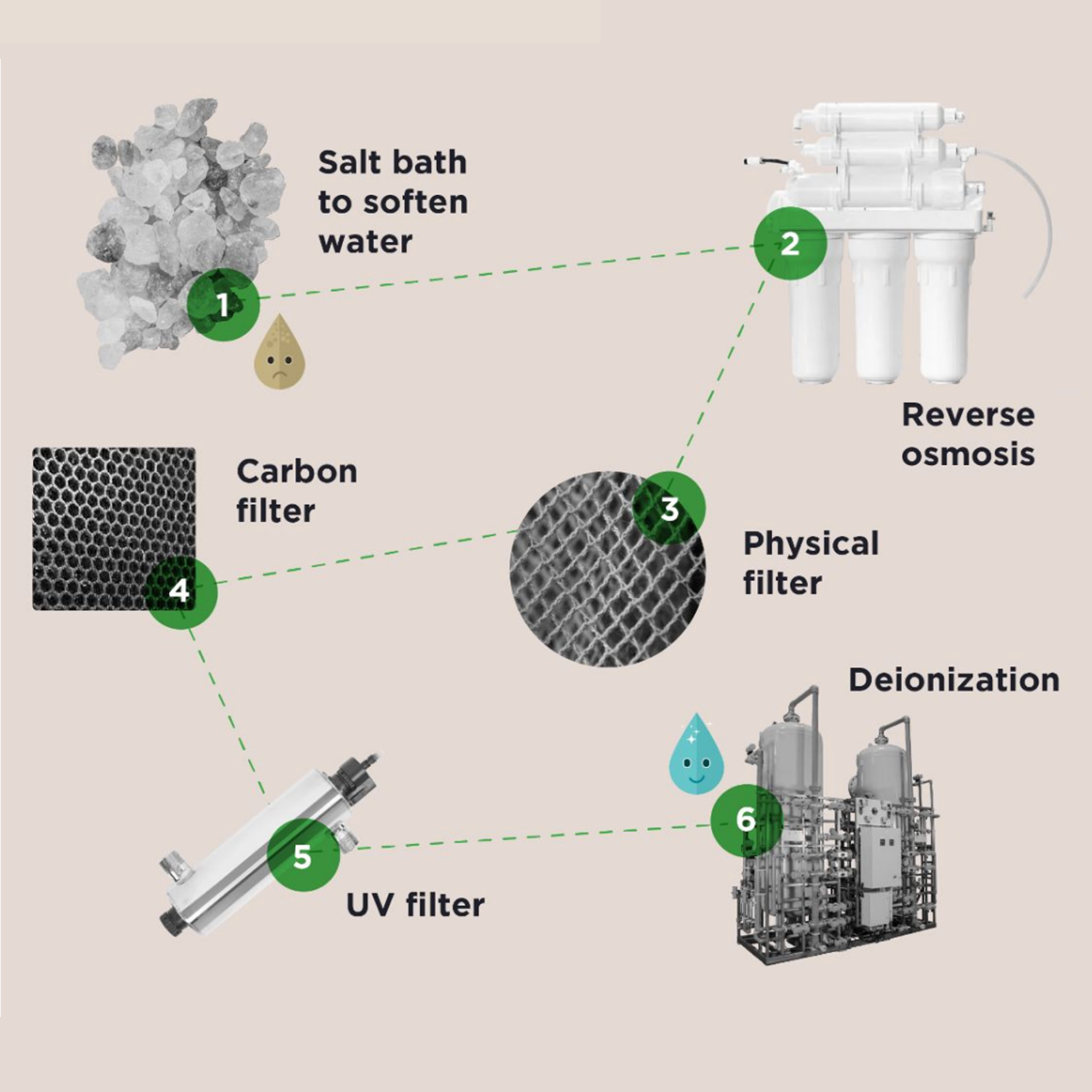 1
Salt bath to soften water

2
Reverse osmosis

3
Physical filter

4
Carbon filter

5
UV filter

6
Deionization